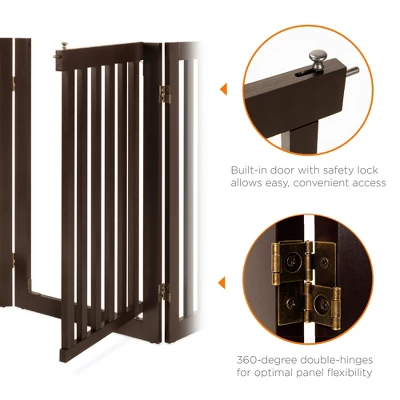 Built-in door with safety lock allows easy, convenient access

360-degree double-hinges for optimal panel flexibility